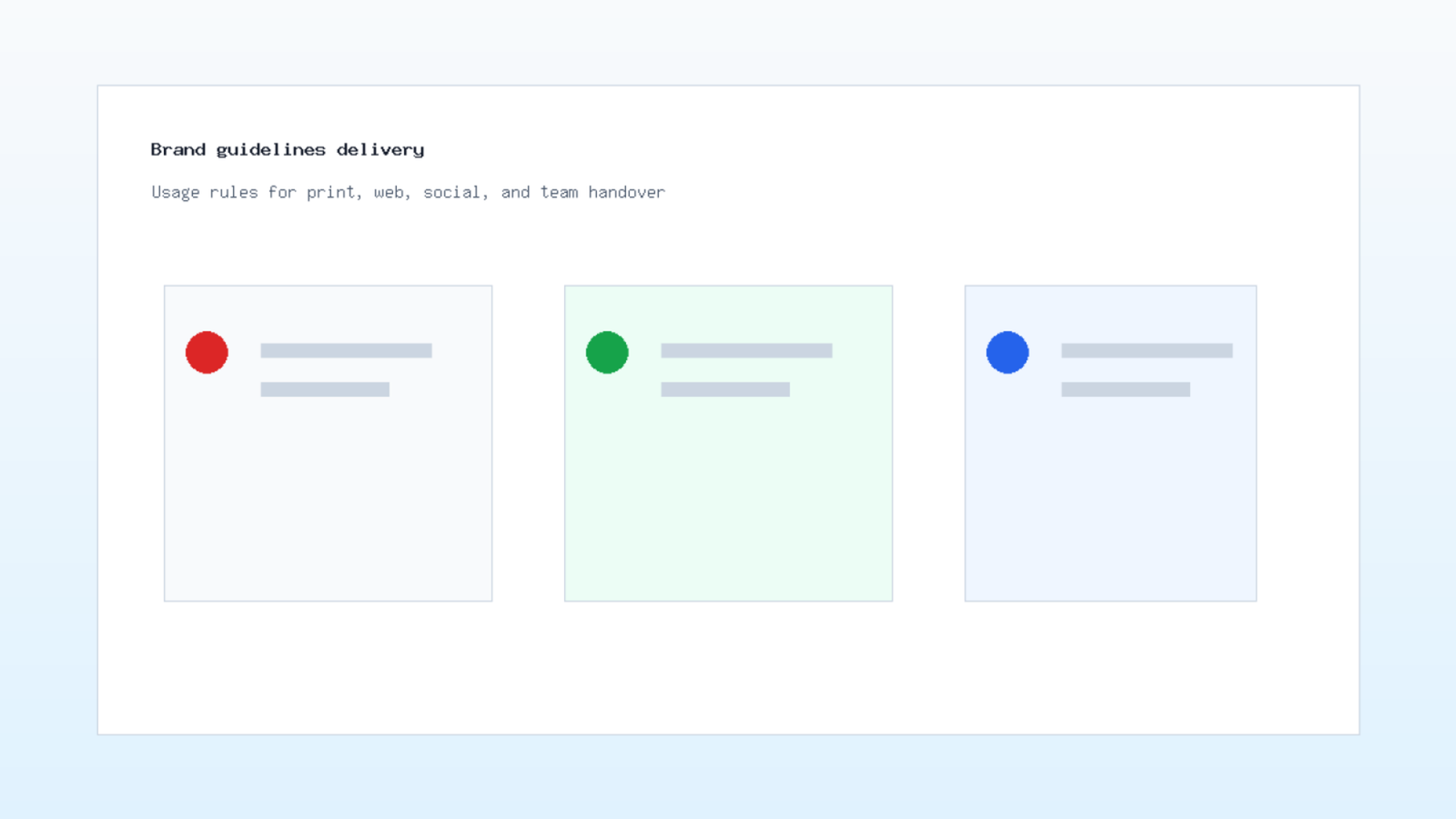 Brand guidelines delivery

Usage rules for print, web, social, and team handover