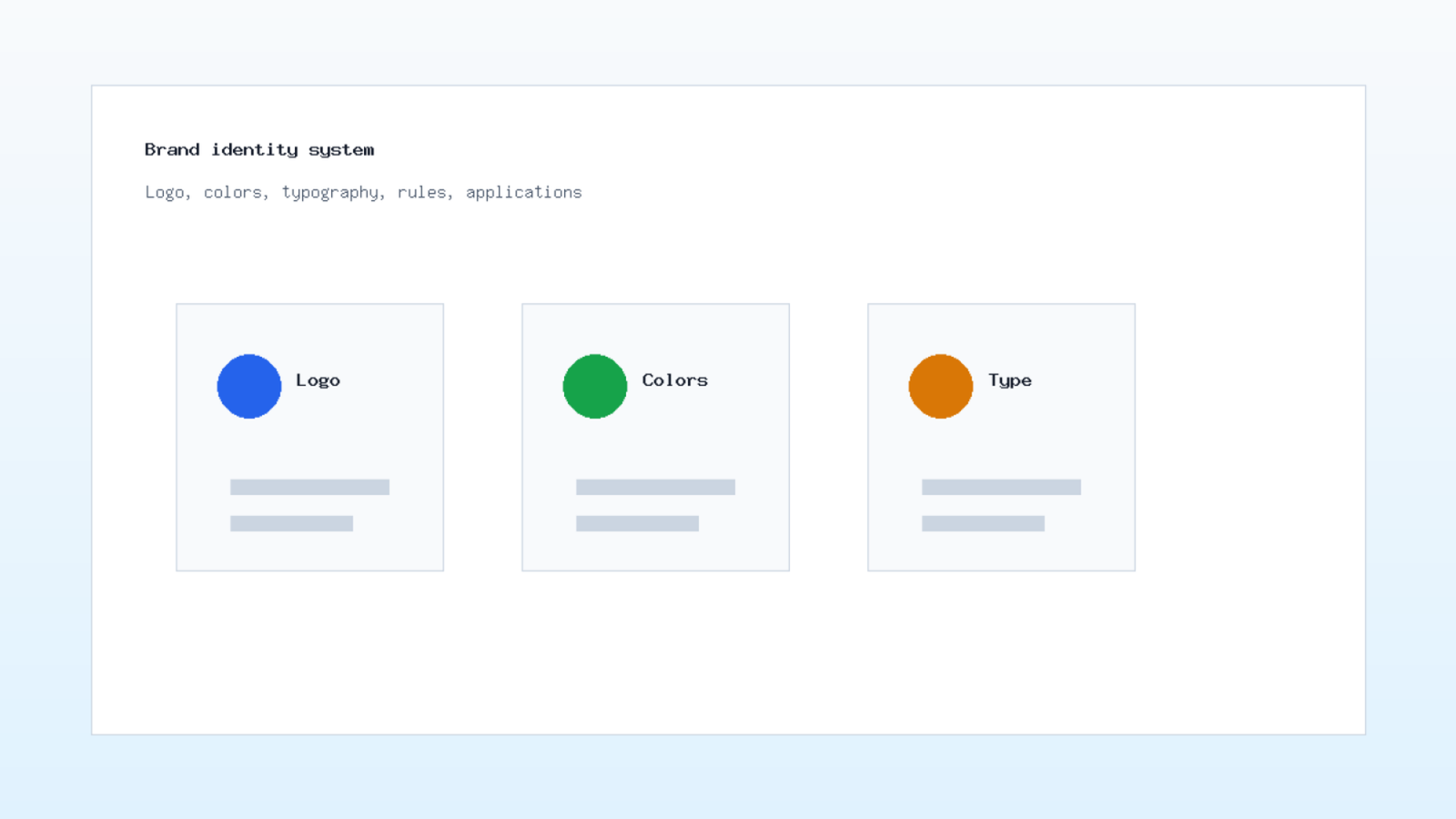 Brand identity system

Logo, colors, typography, rules, applications

Logo

Colors

Type